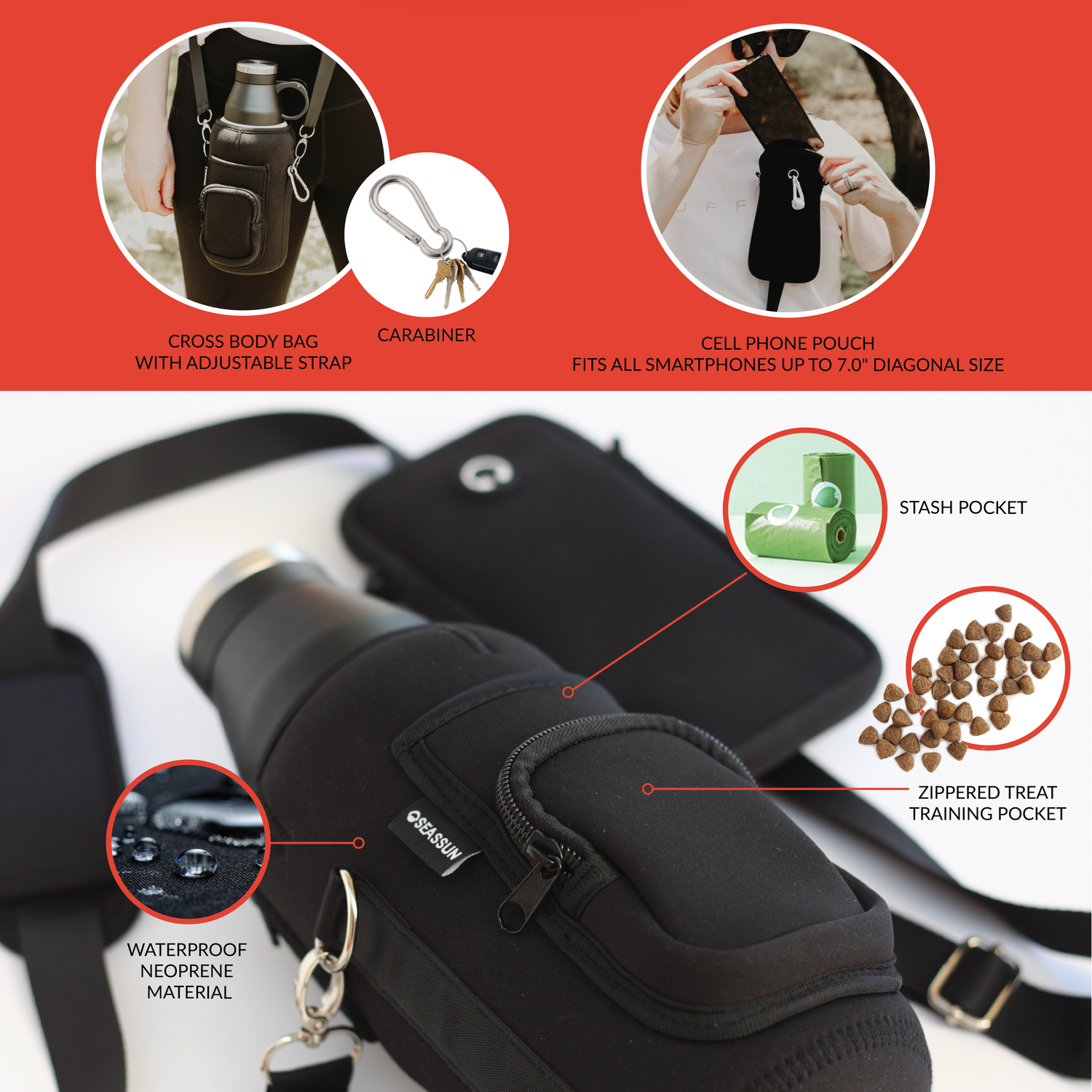 CROSS BODY BAG
WITH ADJUSTABLE STRAP

CARABINER

CELL PHONE POUCH
FITS ALL SMARTPHONES UP TO 7.0" DIAGONAL SIZE

STASH POCKET

ZIPPERED TREAT
TRAINING POCKET

SEASSUN

WATERPROOF
NEOPRENE
MATERIAL