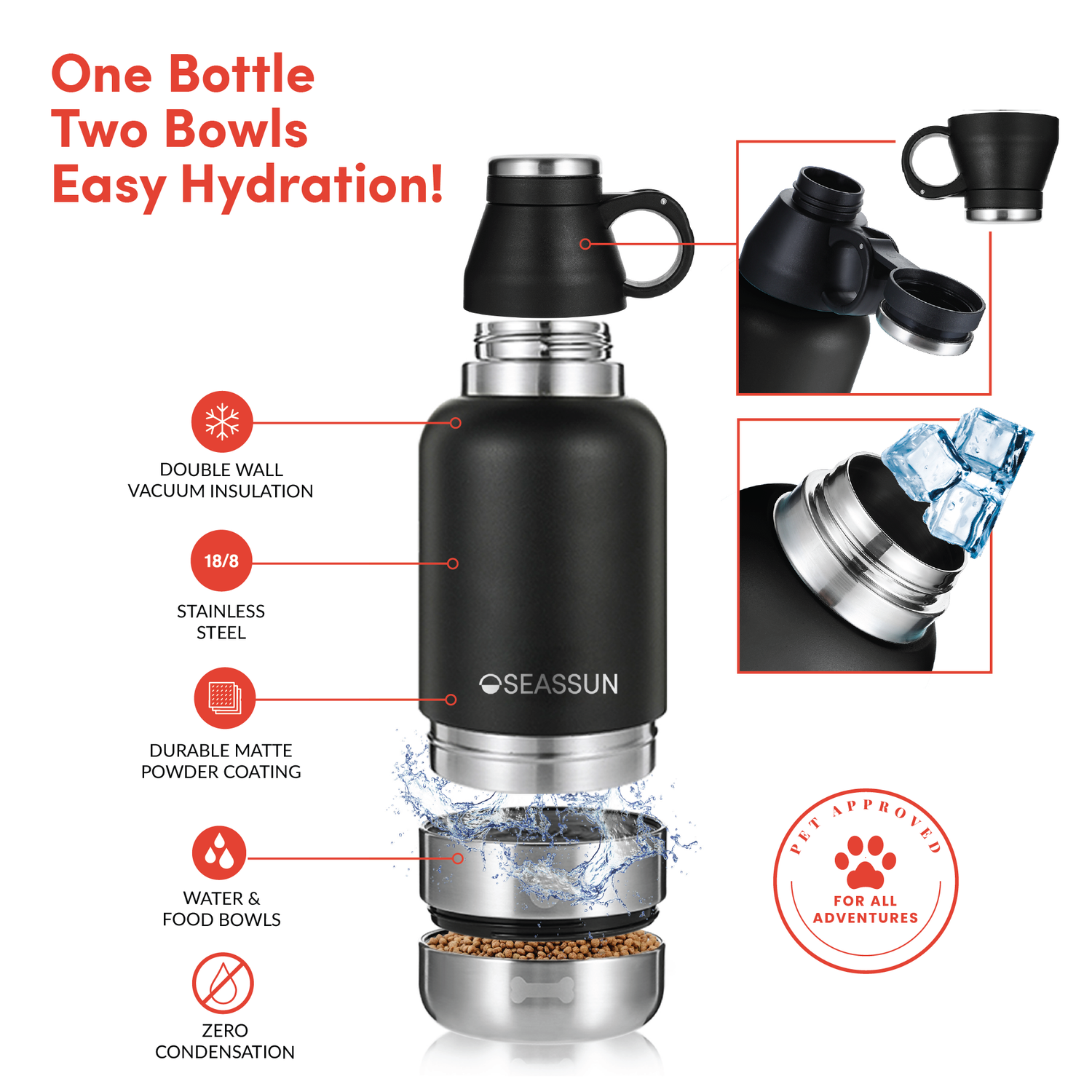 One Bottle
Two Bowls
Easy Hydration!

DOUBLE WALL
VACUUM INSULATION

18/8

STAINLESS
STEEL

DURABLE MATTE
POWDER COATING

WATER &
FOOD BOWLS

ZERO
CONDENSATION

SEASSUN

PET APPROVED
FOR ALL
ADVENTURES